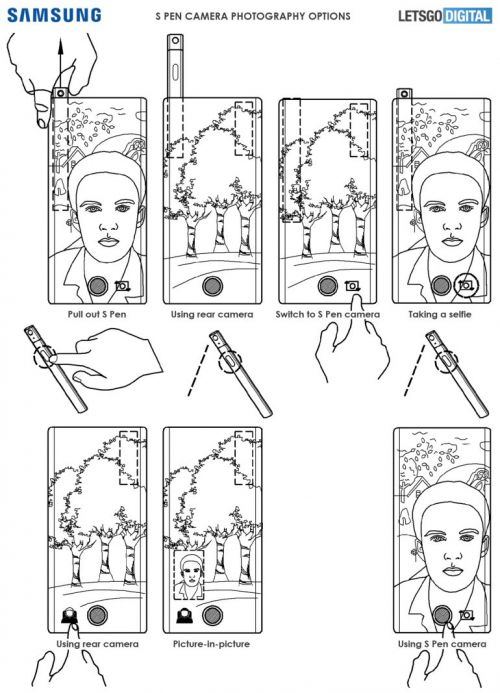 SAMSUNG

S PEN CAMERA PHOTOGRAPHY OPTIONS

LETSGO DIGITAL

Pull out S Pen

Using rear camera

Switch to S Pen camera

Taking a selfie

Using rear camera

Picture-in-picture

Using S Pen camera